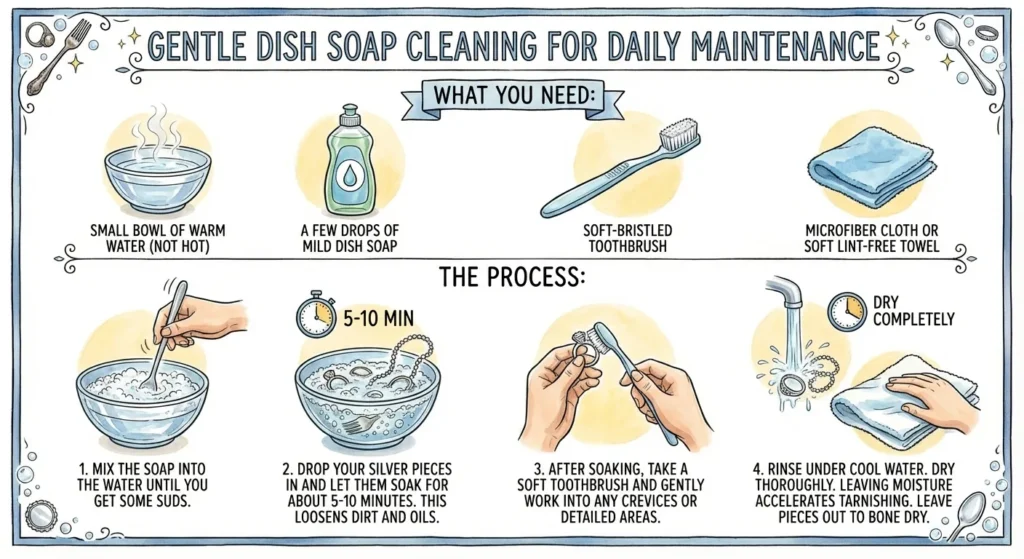 GENTLE DISH SOAP CLEANING FOR DAILY MAINTENANCE

WHAT YOU NEED:

SMALL BOWL OF WARM WATER (NOT HOT)

A FEW DROPS OF MILD DISH SOAP

SOFT-BRISTLED TOOTHBRUSH

MICROFIBER CLOTH OR SOFT LINT-FREE TOWEL

THE PROCESS:

5-10 MIN

DRY COMPLETELY

1. MIX THE SOAP INTO THE WATER UNTIL YOU GET SOME SUDS.

2. DROP YOUR SILVER PIECES IN AND LET THEM SOAK FOR ABOUT 5-10 MINUTES. THIS LOOSENS DIRT AND OILS.

3. AFTER SOAKING, TAKE A SOFT TOOTHBRUSH AND GENTLY WORK INTO ANY CREVICES OR DETAILED AREAS.

4. RINSE UNDER COOL WATER. DRY THOROUGHLY. LEAVING MOISTURE ACCELERATES TARNISHING. LEAVE PIECES OUT TO BONE DRY.